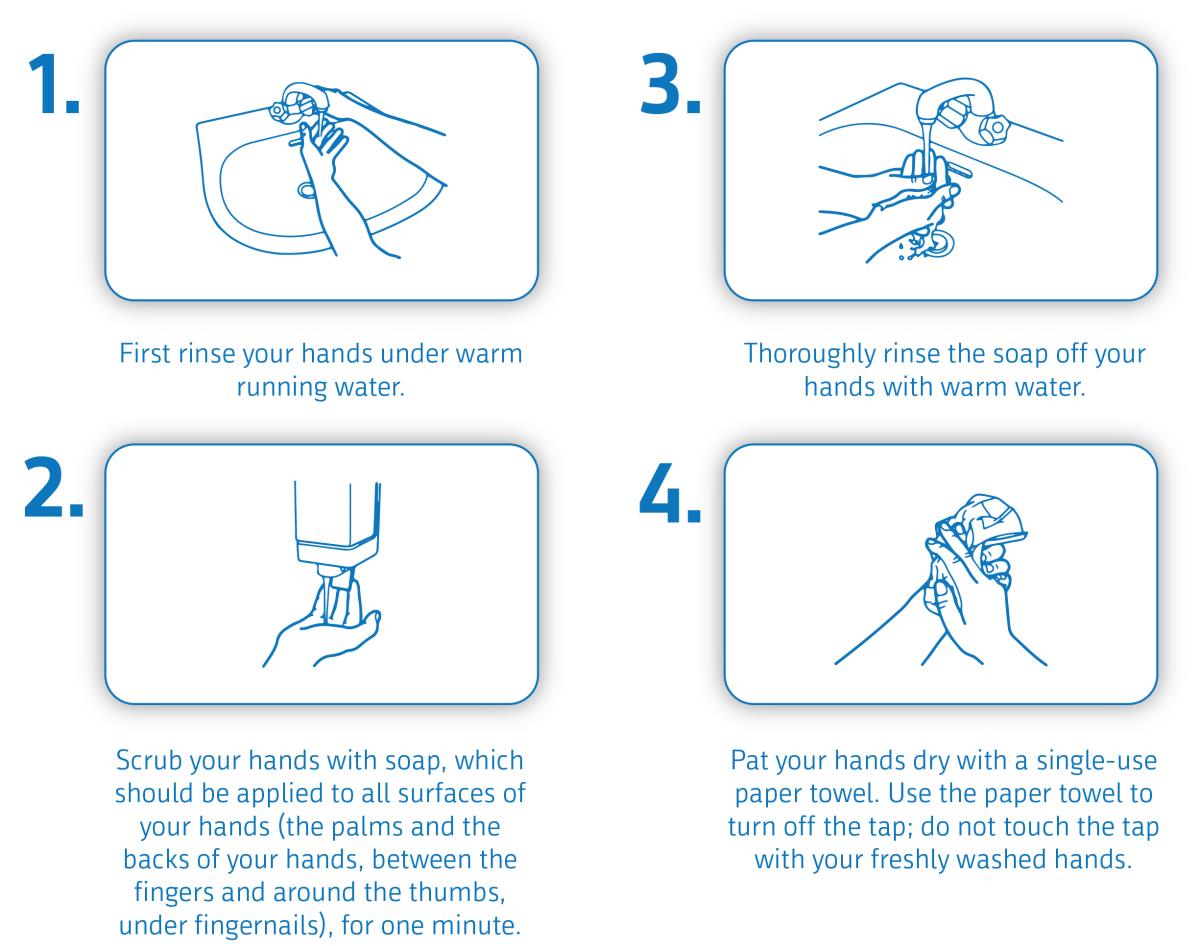 1.

First rinse your hands under warm running water.

2.

Scrub your hands with soap, which should be applied to all surfaces of your hands (the palms and the backs of your hands, between the fingers and around the thumbs, under fingernails), for one minute.

3.

Thoroughly rinse the soap off your hands with warm water.

4.

Pat your hands dry with a single-use paper towel. Use the paper towel to turn off the tap; do not touch the tap with your freshly washed hands.